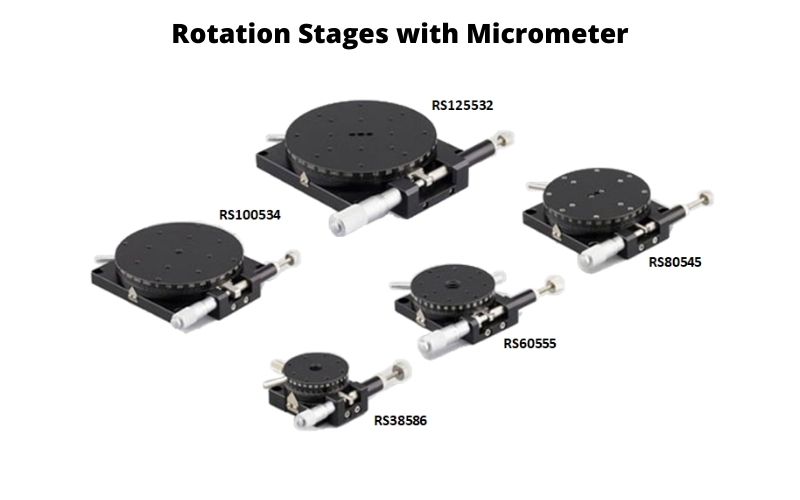 Rotation Stages with Micrometer

RS125532

RS100534

RS80545

RS60555

RS38586